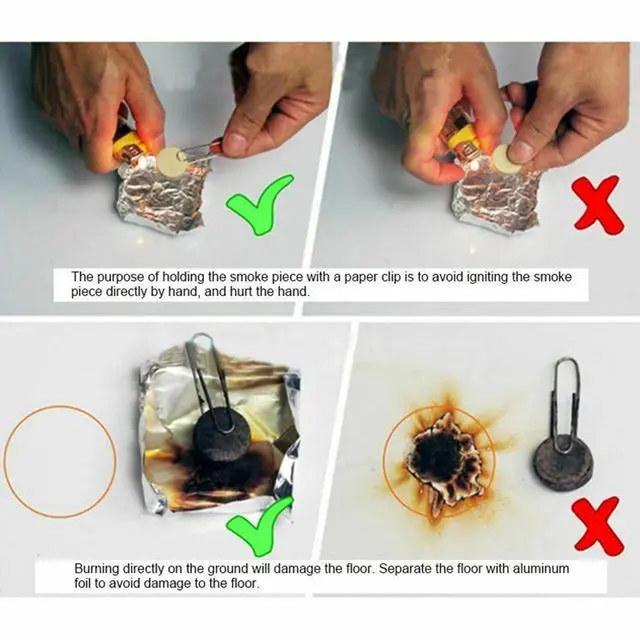 The purpose of holding the smoke piece with a paper clip is to avoid igniting the smoke piece directly by hand, and hurt the hand.

Burning directly on the ground will damage the floor. Separate the floor with aluminum foil to avoid damage to the floor.